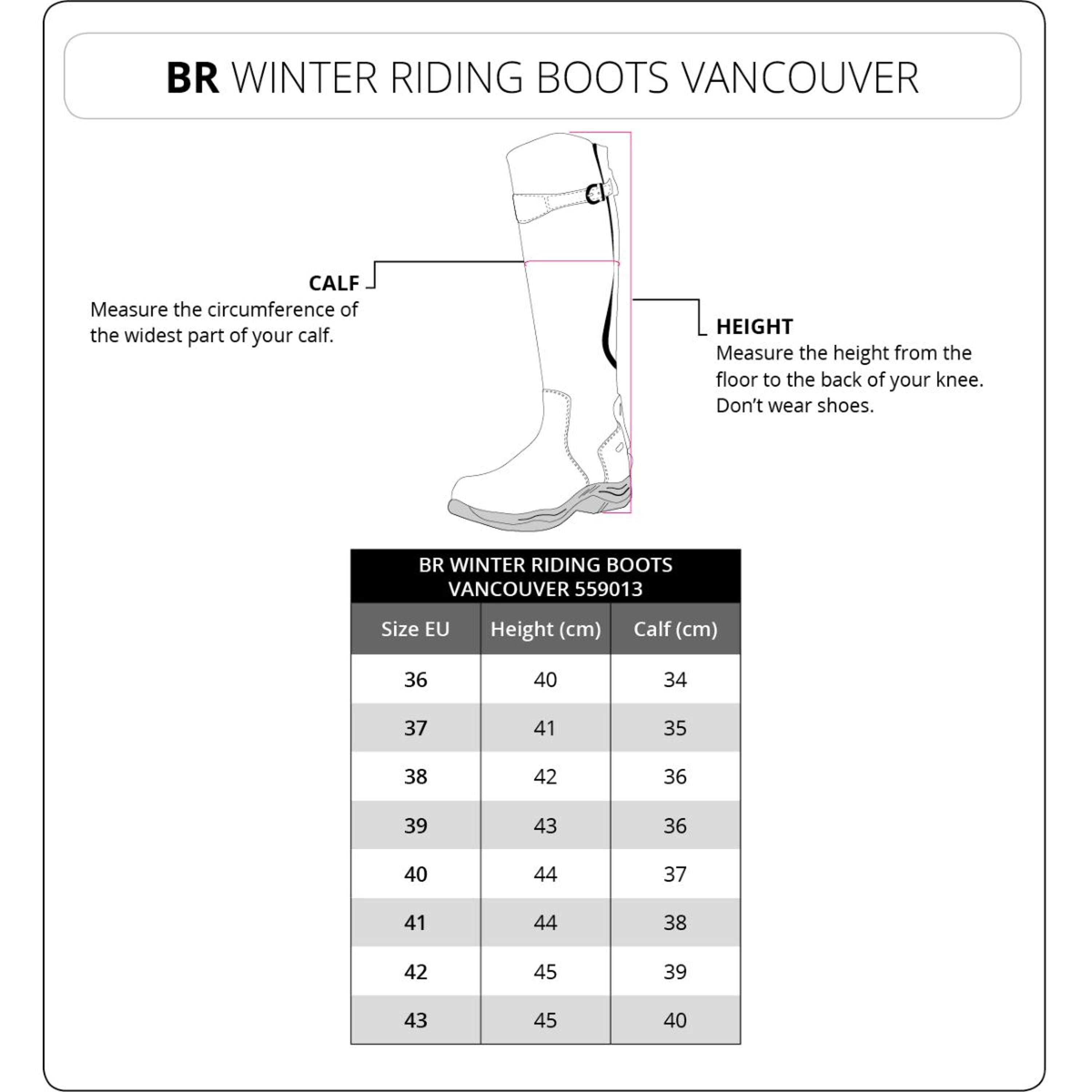 BR WINTER RIDING BOOTS VANCOUVER

CALF
Measure the circumference of the widest part of your calf.

HEIGHT
Measure the height from the floor to the back of your knee. Don't wear shoes.

BR WINTER RIDING BOOTS VANCOUVER 559013

| Size EU | Height (cm) | Calf (cm) |
|---|---|---|
| 36 | 40 | 34 |
| 37 | 41 | 35 |
| 38 | 42 | 36 |
| 39 | 43 | 36 |
| 40 | 44 | 37 |
| 41 | 44 | 38 |
| 42 | 45 | 39 |
| 43 | 45 | 40 |