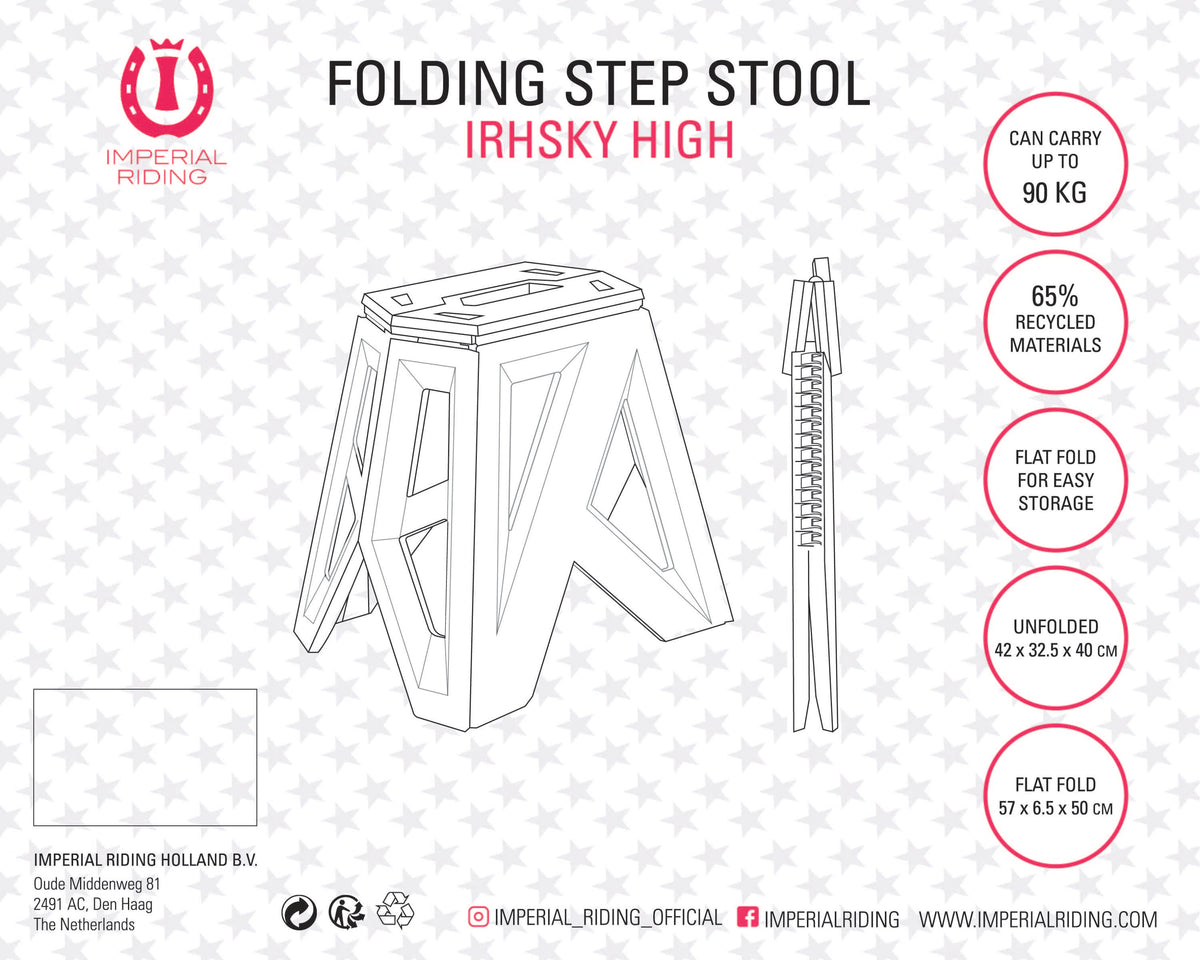 IMPERIAL RIDING

FOLDING STEP STOOL
IRHSKY HIGH

CAN CARRY UP TO 90 KG

65% RECYCLED MATERIALS

FLAT FOLD FOR EASY STORAGE

UNFOLDED
42 x 32.5 x 40 CM

FLAT FOLD
57 x 6.5 x 50 CM

IMPERIAL RIDING HOLLAND B.V.
Oude Middenweg 81
2491 AC, Den Haag
The Netherlands

IMPERIAL_RIDING_OFFICIAL IMPERIALRIDING WWW.IMPERIALRIDING.COM