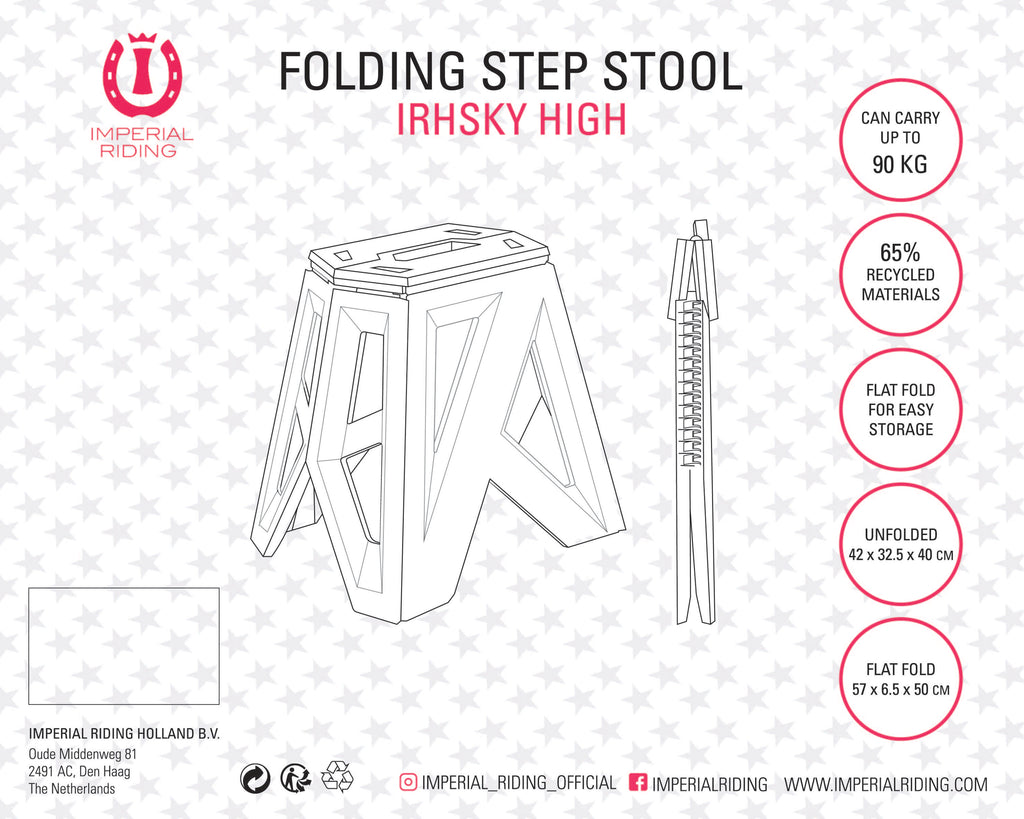 IMPERIAL RIDING

FOLDING STEP STOOL
IRHSKY HIGH

CAN CARRY UP TO
90 KG

65%
RECYCLED MATERIALS

FLAT FOLD FOR EASY STORAGE

UNFOLDED
42 x 32.5 x 40 CM

FLAT FOLD
57 x 6.5 x 50 CM

IMPERIAL RIDING HOLLAND B.V.
Oude Middenweg 81
2491 AC, Den Haag
The Netherlands

IMPERIAL_RIDING_OFFICIAL IMPERIALRIDING WWW.IMPERIALRIDING.COM